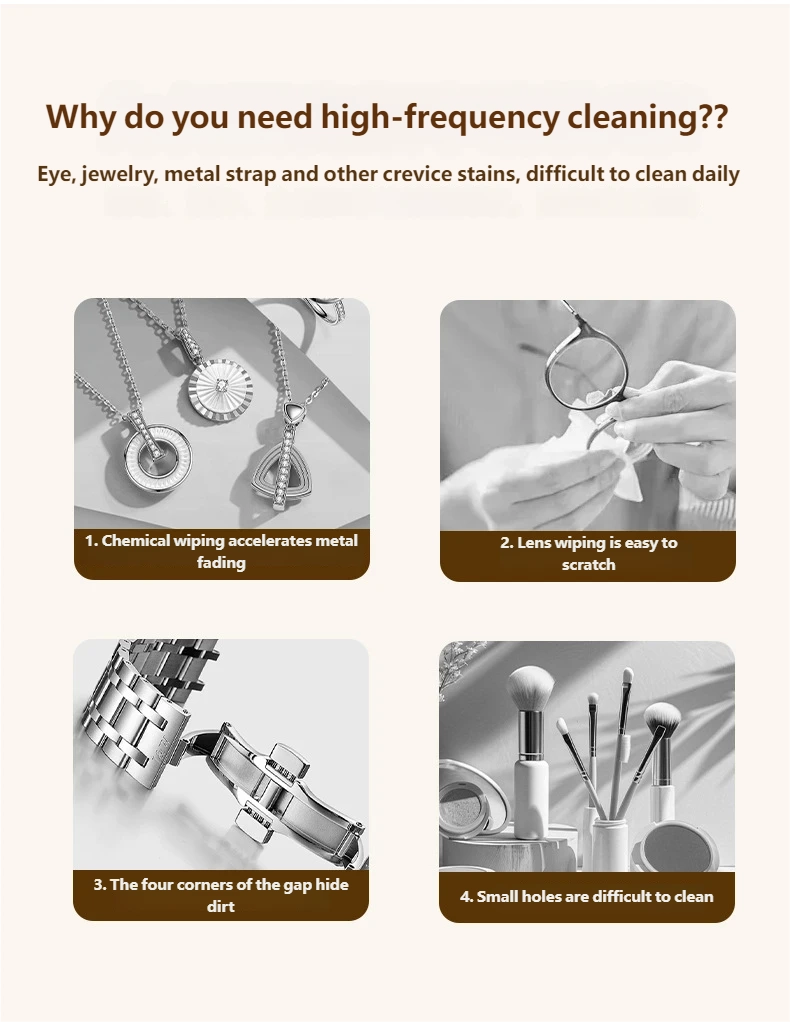 Why do you need high-frequency cleaning??

Eye, jewelry, metal strap and other crevice stains, difficult to clean daily

1. Chemical wiping accelerates metal fading

2. Lens wiping is easy to scratch

3. The four corners of the gap hide dirt

4. Small holes are difficult to clean