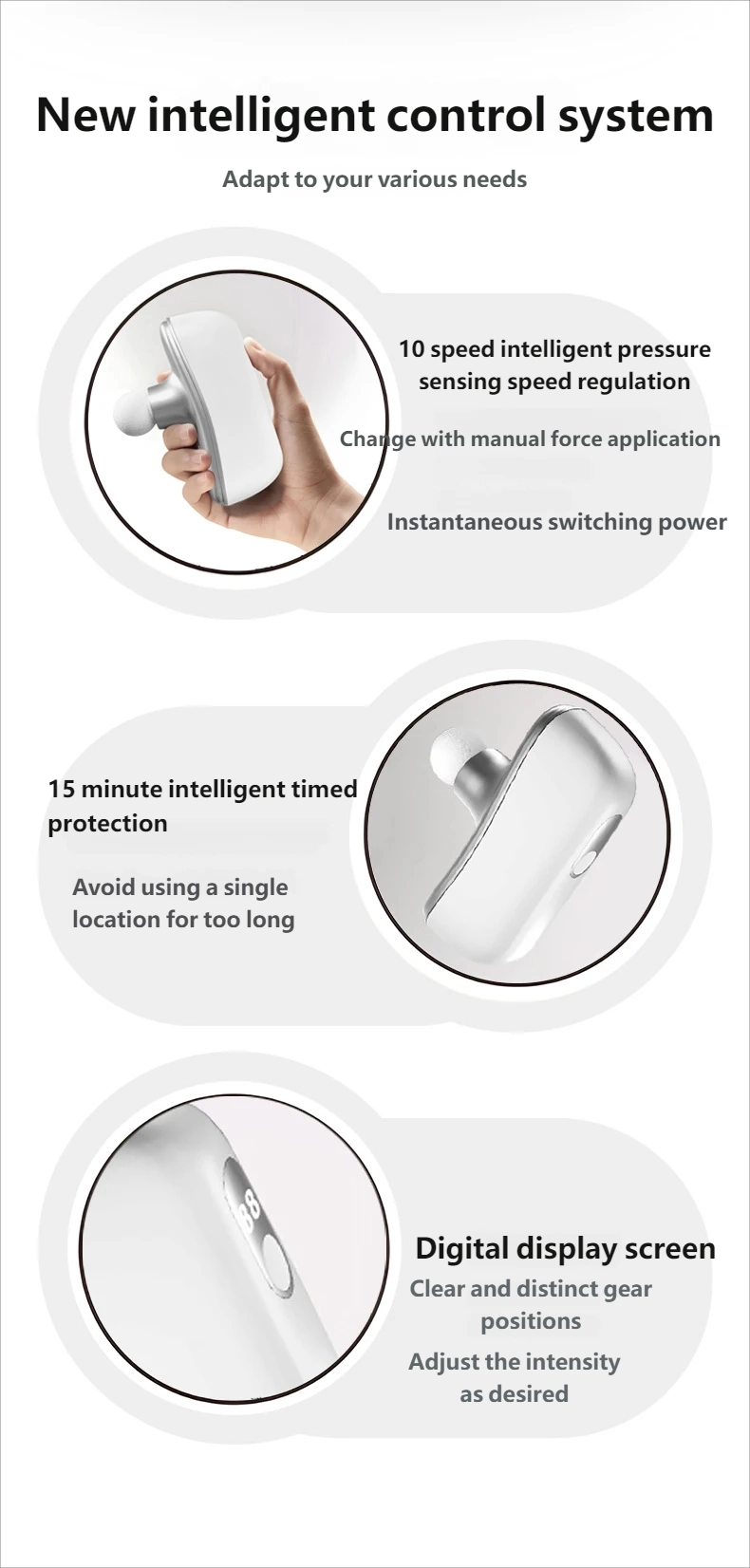 New intelligent control system

Adapt to your various needs

10 speed intelligent pressure sensing speed regulation

Change with manual force application

Instantaneous switching power

15 minute intelligent timed protection

Avoid using a single location for too long

88

Digital display screen

Clear and distinct gear positions

Adjust the intensity as desired