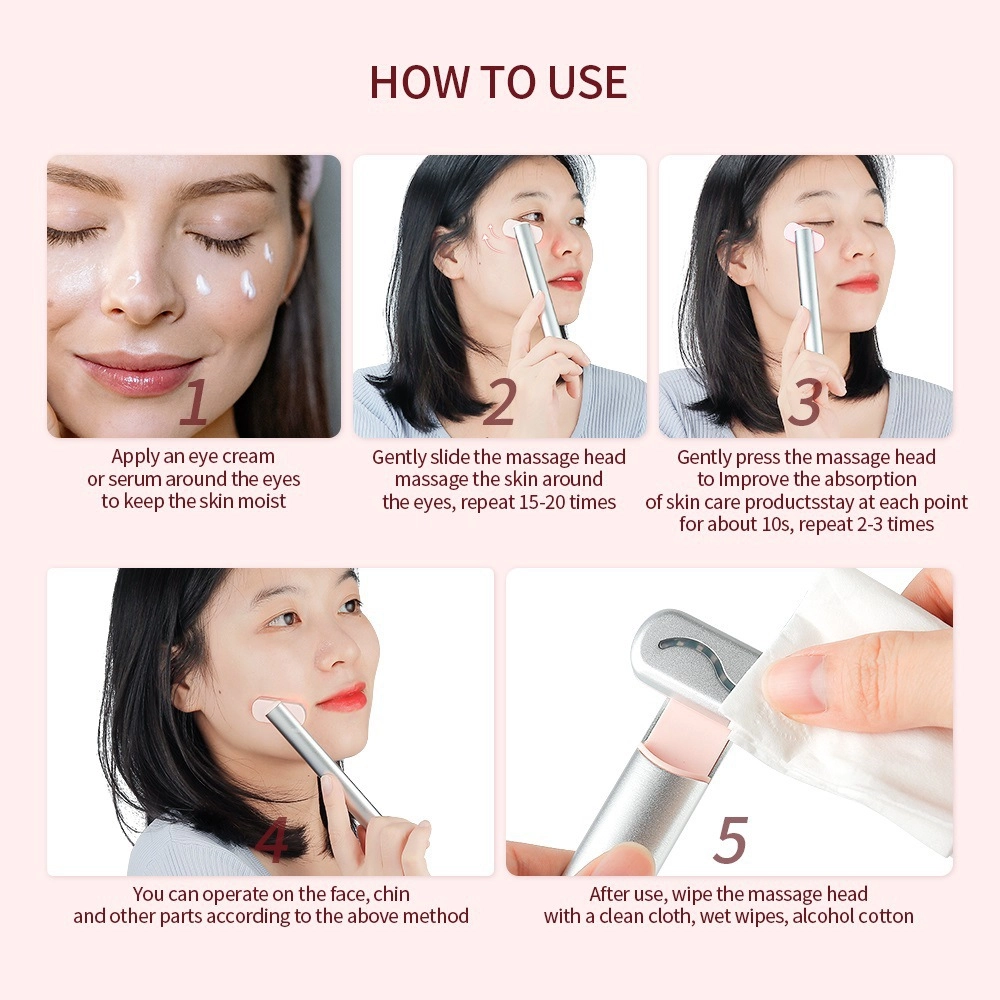 HOW TO USE

1

Apply an eye cream or serum around the eyes to keep the skin moist

2

Gently slide the massage head massage the skin around the eyes, repeat 15-20 times

3

Gently press the massage head to Improve the absorption of skin care productsstay at each point for about 10s, repeat 2-3 times

4

You can operate on the face, chin and other parts according to the above method

5

After use, wipe the massage head with a clean cloth, wet wipes, alcohol cotton