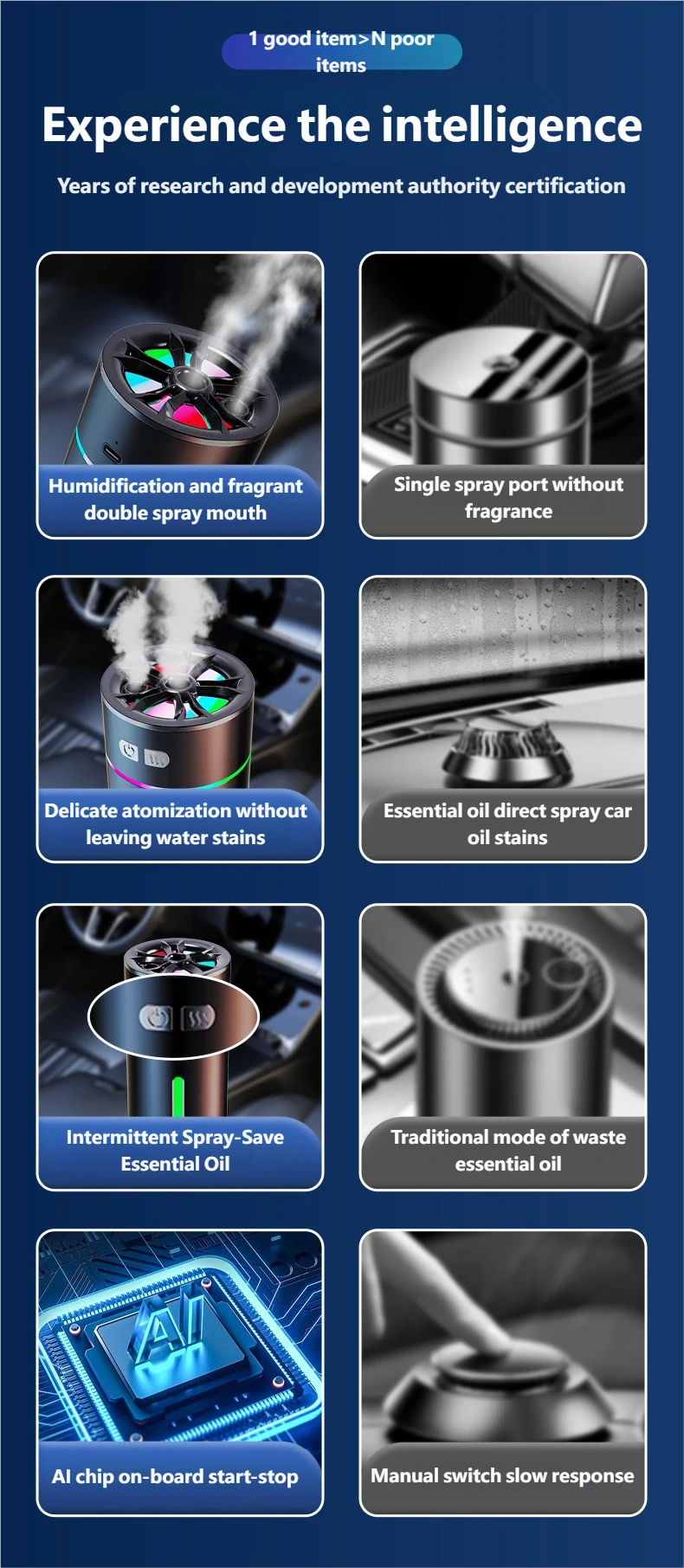 1 good item>N poor items

Experience the intelligence

Years of research and development authority certification

Humidification and fragrant double spray mouth

Single spray port without fragrance

Delicate atomization without leaving water stains

Essential oil direct spray car oil stains

Intermittent Spray-Save Essential Oil

Traditional mode of waste essential oil

AI

AI chip on-board start-stop

Manual switch slow response